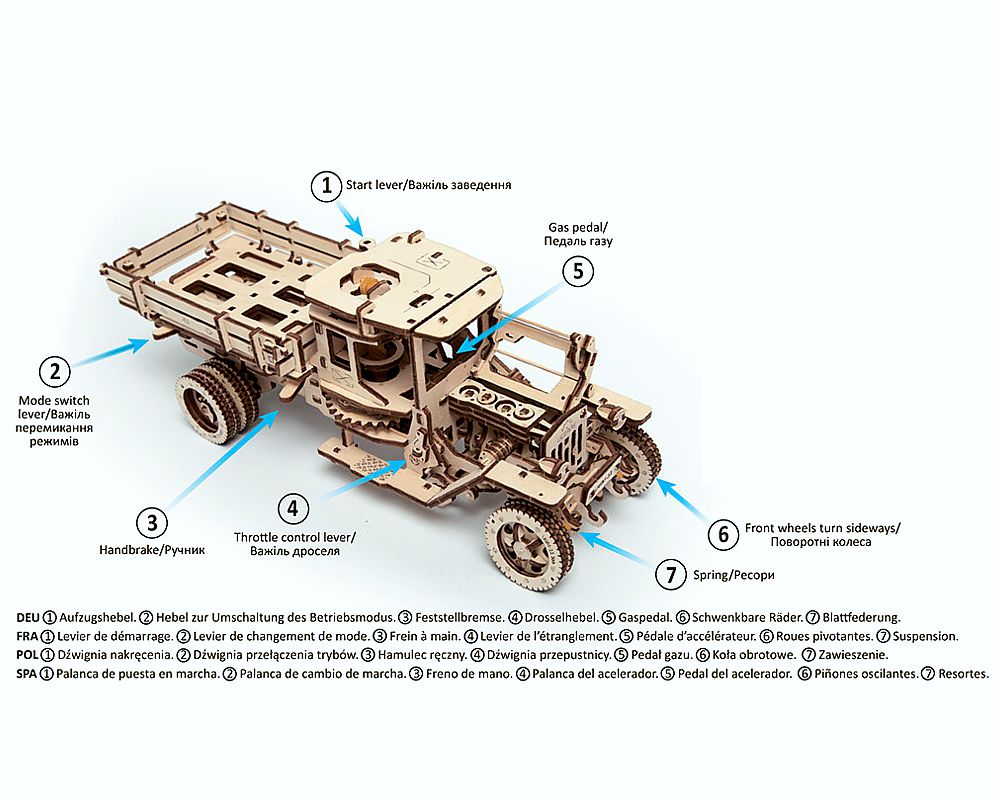 1 Start lever/Важіль заведення

Gas pedal/
Педаль газу
5

2
Mode switch lever/Важіль перемикання режимів

3
Handbrake/Ручник

4
Throttle control lever/
Важіль дроселя

6
Front wheels turn sideways/
Поворотні колеса

7 Spring/Ресори

DEU ① Aufzugshebel. ② Hebel zur Umschaltung des Betriebsmodus. ③ Feststellbremse. ④ Drosselhebel. ⑤ Gaspedal. ⑥ Schwenkbare Räder. ⑦ Blattfederung.
FRA ① Levier de démarrage. ② Levier de changement de mode. ③ Frein à main. ④ Levier de l'étranglement. ⑤ Pédale d'accélérateur. ⑥ Roues pivotantes. ⑦ Suspension.
POL ① Dźwignia nakręcenia. ② Dźwignia przełączenia trybów. ③ Hamulec ręczny. ④ Dźwignia przepustnicy. ⑤ Pedał gazu. ⑥ Koła obrotowe. ⑦ Zawieszenie.
SPA ① Palanca de puesta en marcha. ② Palanca de cambio de marcha. ③ Freno de mano. ④ Palanca del acelerador. ⑤ Pedal del acelerador. ⑥ Piñones oscilantes. ⑦ Resortes.